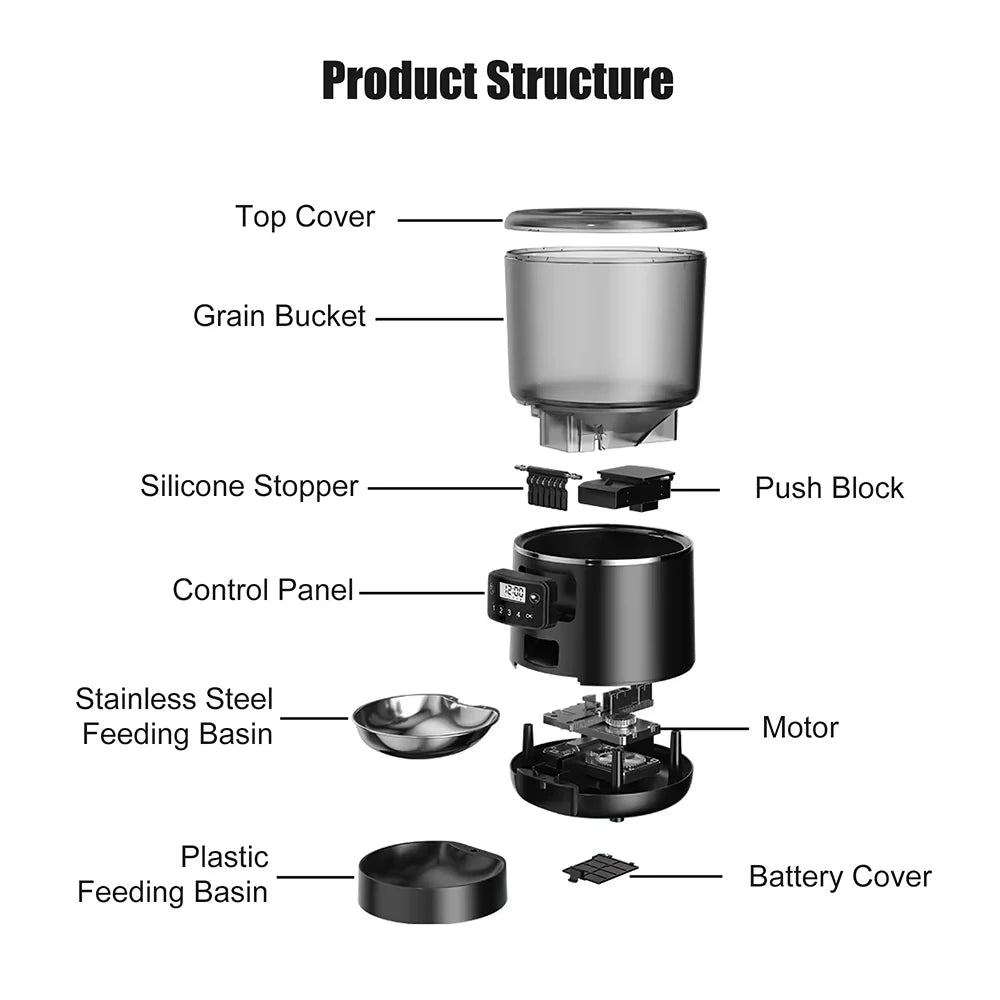 Product Structure

Top Cover

Grain Bucket

Silicone Stopper

Push Block

Control Panel

12:00

1 2 3 4 OK

Stainless Steel Feeding Basin

Motor

Plastic Feeding Basin

Battery Cover